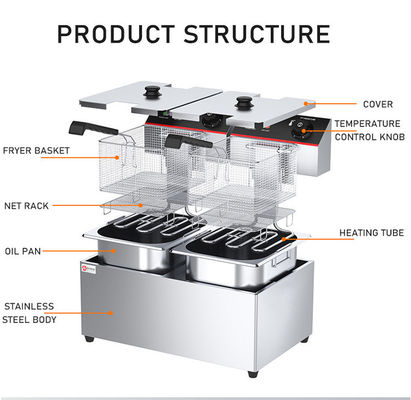 PRODUCT STRUCTURE

COVER

TEMPERATURE CONTROL KNOB

FRYER BASKET

NET RACK

HEATING TUBE

OIL PAN

STAINLESS STEEL BODY